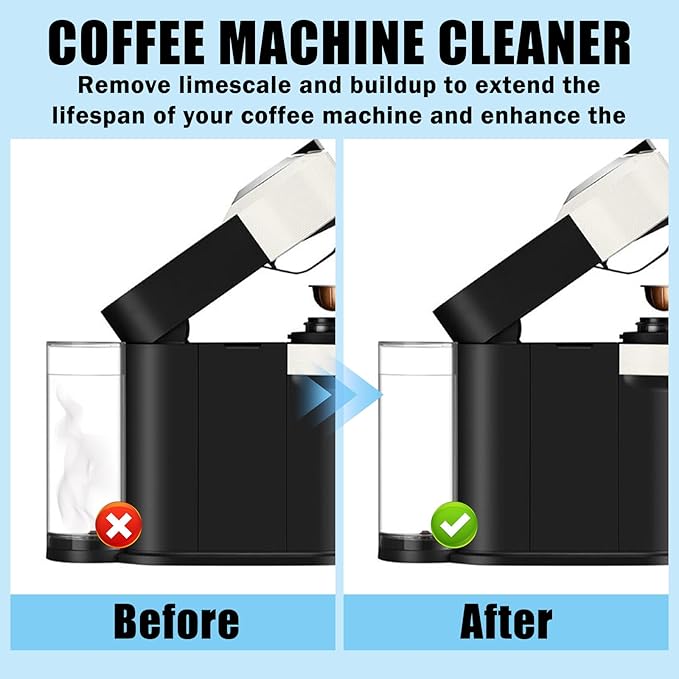 COFFEE MACHINE CLEANER

Remove limescale and buildup to extend the lifespan of your coffee machine and enhance the

Before

After