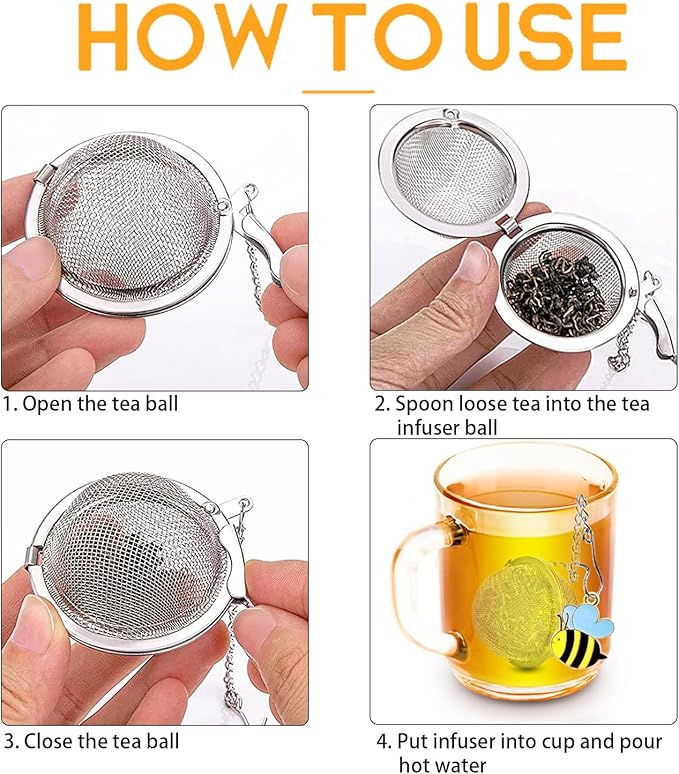 HOW TO USE

1. Open the tea ball

2. Spoon loose tea into the tea infuser ball

3. Close the tea ball

4. Put infuser into cup and pour hot water