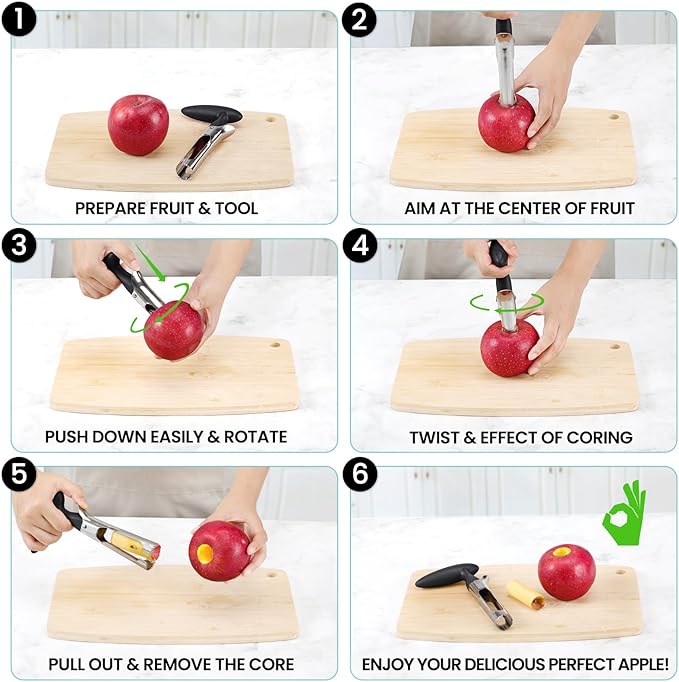 1
PREPARE FRUIT & TOOL

2
AIM AT THE CENTER OF FRUIT

3
PUSH DOWN EASILY & ROTATE

4
TWIST & EFFECT OF CORING

5
PULL OUT & REMOVE THE CORE

6
ENJOY YOUR DELICIOUS PERFECT APPLE!