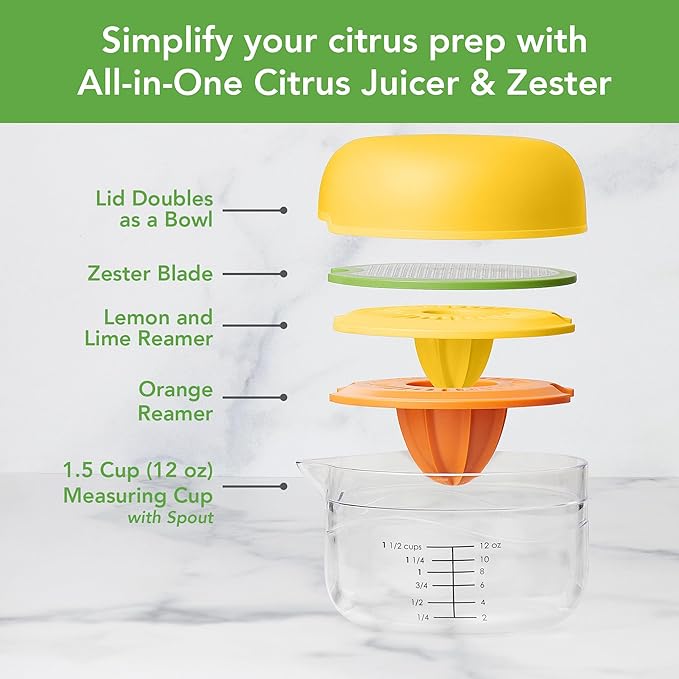 Simplify your citrus prep with All-in-One Citrus Juicer & Zester

Lid Doubles as a Bowl

Zester Blade

Lemon and Lime Reamer

Orange Reamer

1.5 Cup (12 oz) Measuring Cup with Spout

1 1/2 cups 12 oz
1 1/4 10
1 8
3/4 6
1/2 4
1/4 2