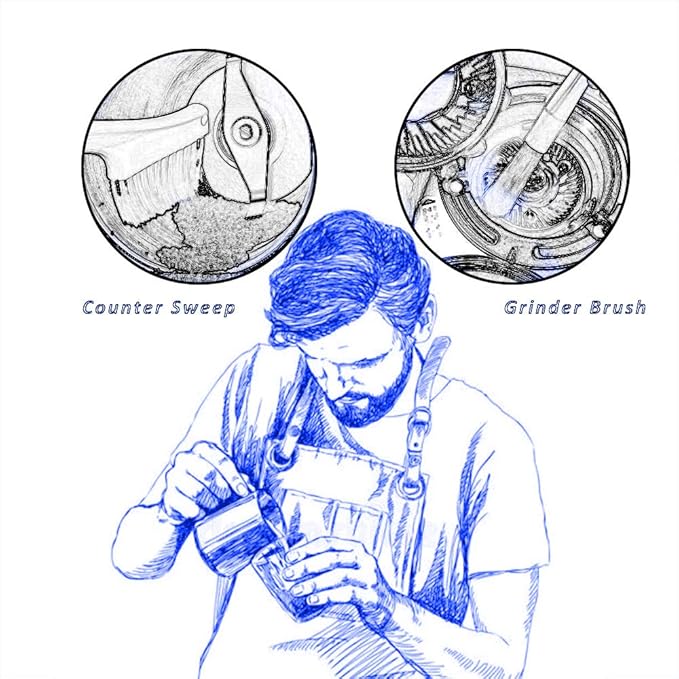 Counter Sweep

Grinder Brush