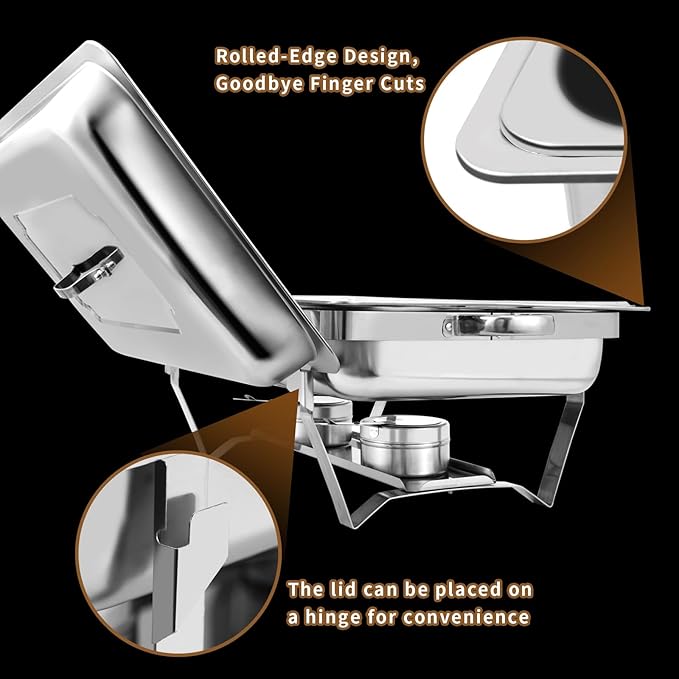 Rolled-Edge Design, Goodbye Finger Cuts

The lid can be placed on a hinge for convenience