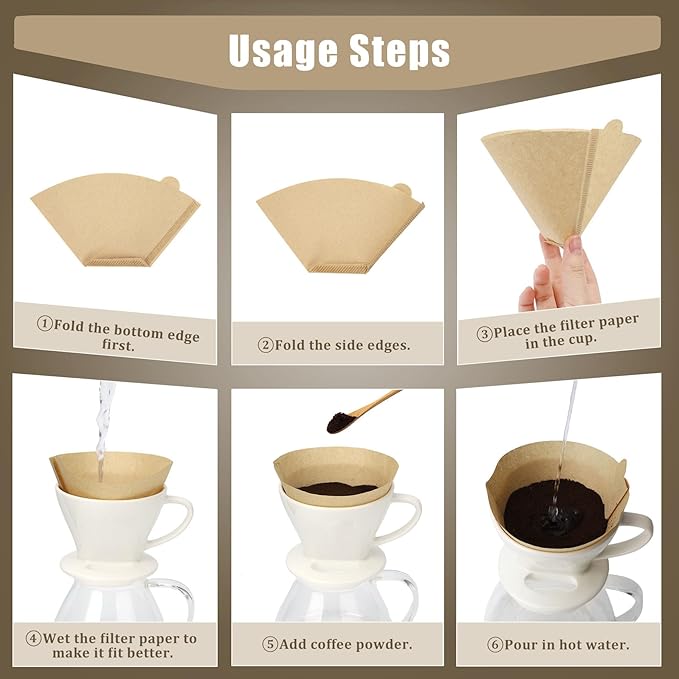 Usage Steps

①Fold the bottom edge first.

②Fold the side edges.

③Place the filter paper in the cup.

④Wet the filter paper to make it fit better.

⑤Add coffee powder.

⑥Pour in hot water.