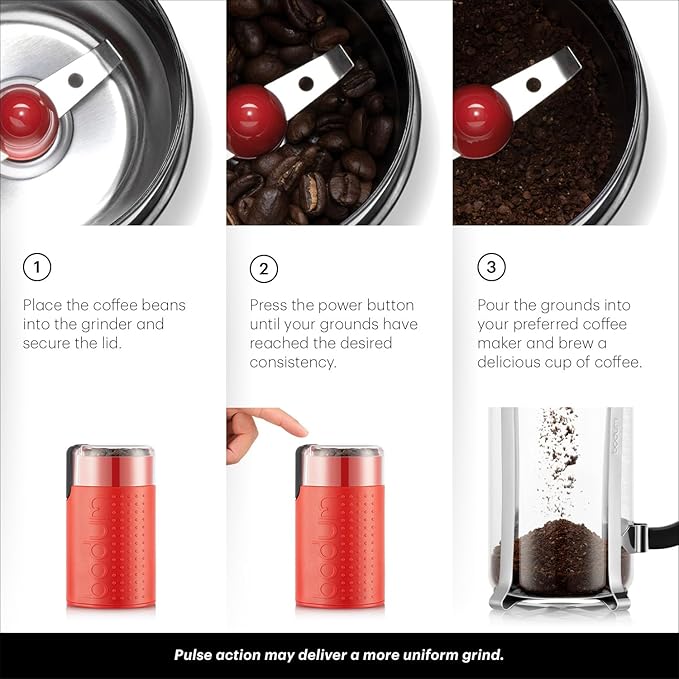 1

Place the coffee beans into the grinder and secure the lid.

bodum

2

Press the power button until your grounds have reached the desired consistency.

bodum

3

Pour the grounds into your preferred coffee maker and brew a delicious cup of coffee.

bodum

Pulse action may deliver a more uniform grind.