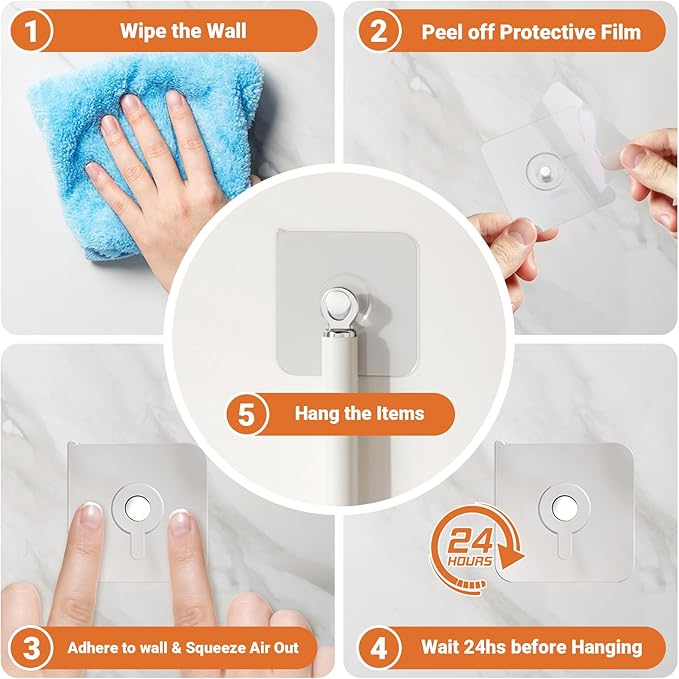 1 Wipe the Wall

2 Peel off Protective Film

5 Hang the Items

24 HOURS

3 Adhere to wall & Squeeze Air Out

4 Wait 24hs before Hanging