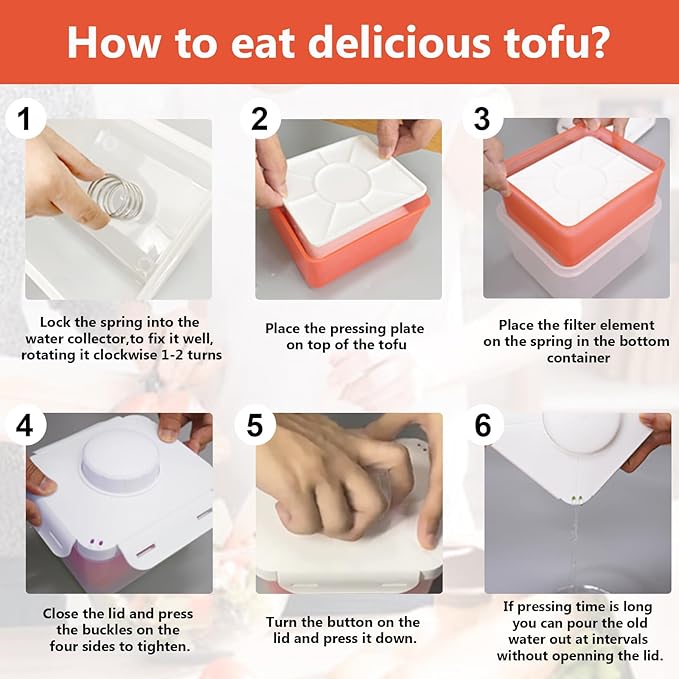 How to eat delicious tofu?

1

Lock the spring into the water collector,to fix it well, rotating it clockwise 1-2 turns

2

Place the pressing plate on top of the tofu

3

Place the filter element on the spring in the bottom container

4

Close the lid and press the buckles on the four sides to tighten.

5

Turn the button on the lid and press it down.

6

If pressing time is long you can pour the old water out at intervals without openning the lid.