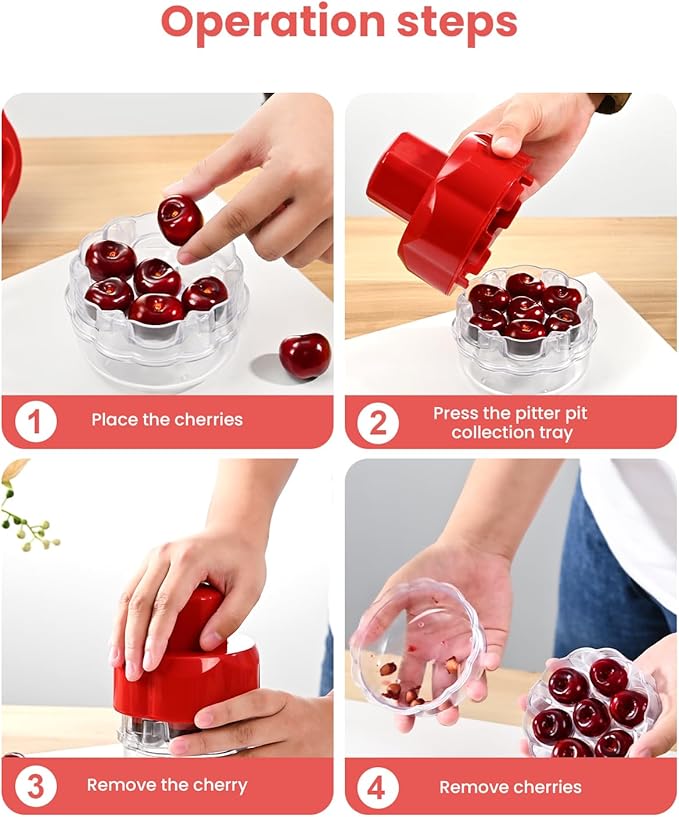 Operation steps

1 Place the cherries

2 Press the pitter pit collection tray

3 Remove the cherry

4 Remove cherries