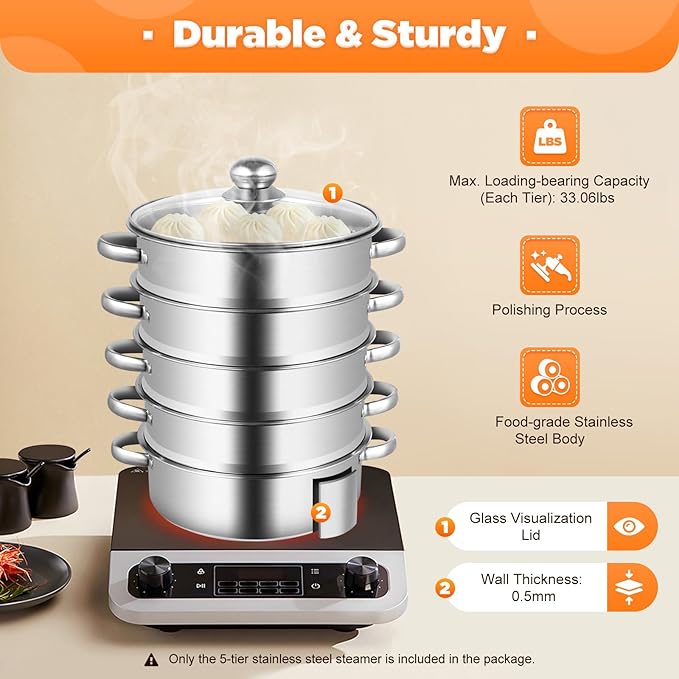 · Durable & Sturdy ·

1

2

LBS

Max. Loading-bearing Capacity (Each Tier): 33.06lbs

Polishing Process

Food-grade Stainless Steel Body

1 Glass Visualization Lid

2 Wall Thickness: 0.5mm

Only the 5-tier stainless steel steamer is included in the package.