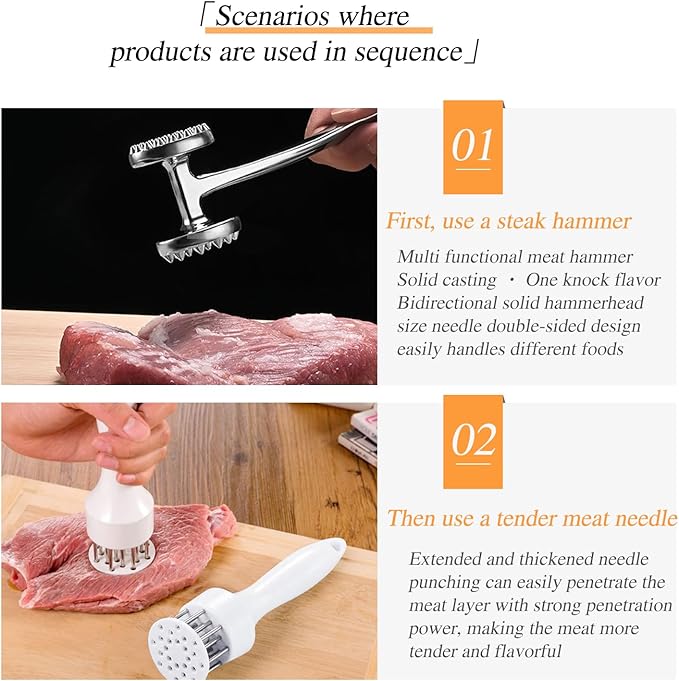 「Scenarios where products are used in sequence」

01

First, use a steak hammer

Multi functional meat hammer
Solid casting · One knock flavor
Bidirectional solid hammerhead
size needle double-sided design
easily handles different foods

02

Then use a tender meat needle

Extended and thickened needle punching can easily penetrate the meat layer with strong penetration power, making the meat more tender and flavorful