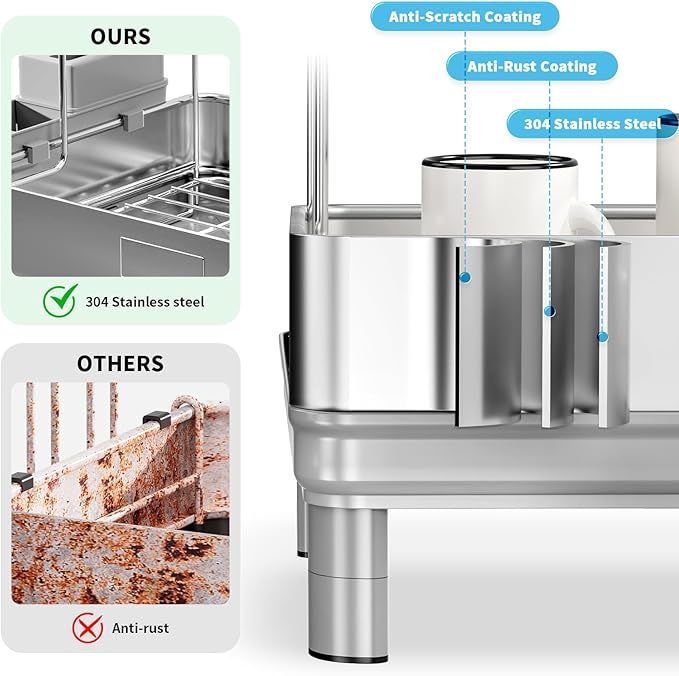 OURS

304 Stainless steel

OTHERS

Anti-rust

Anti-Scratch Coating

Anti-Rust Coating

304 Stainless Steel