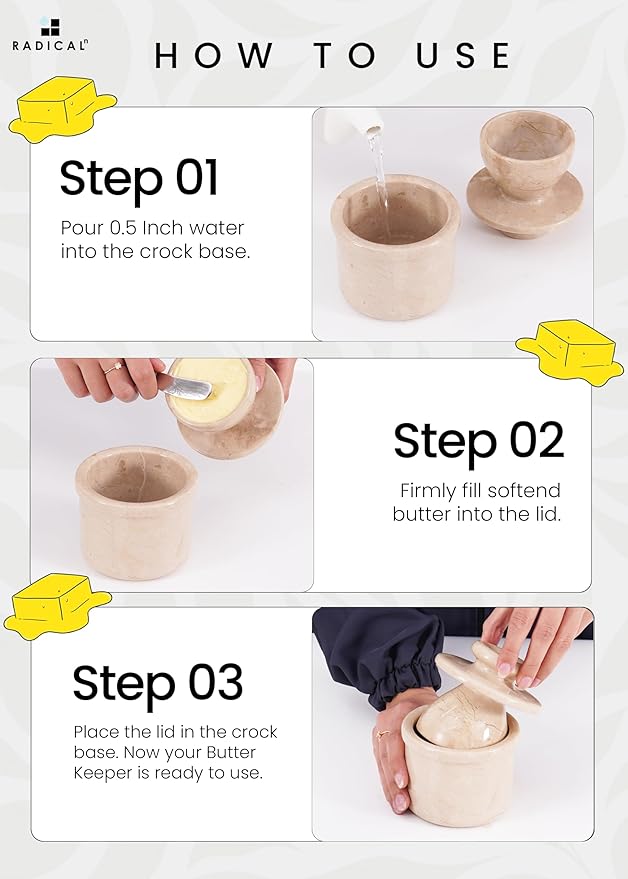 RADICALⁿ

HOW TO USE

Step 01

Pour 0.5 Inch water into the crock base.

Step 02

Firmly fill softend butter into the lid.

Step 03

Place the lid in the crock base. Now your Butter Keeper is ready to use.