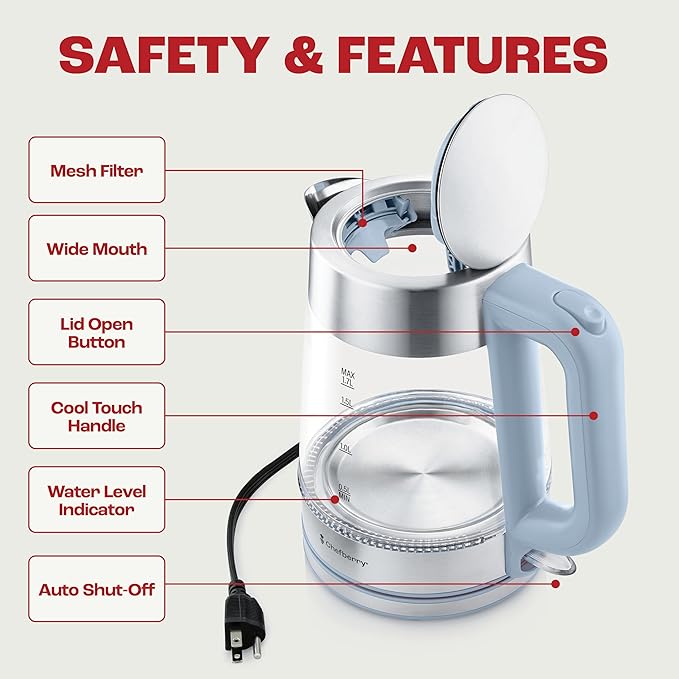 SAFETY & FEATURES

Mesh Filter

Wide Mouth

Lid Open Button

Cool Touch Handle

Water Level Indicator

Auto Shut-Off

MAX
1.7L
1.5L
1.0L
0.5L
MIN

Chefberry