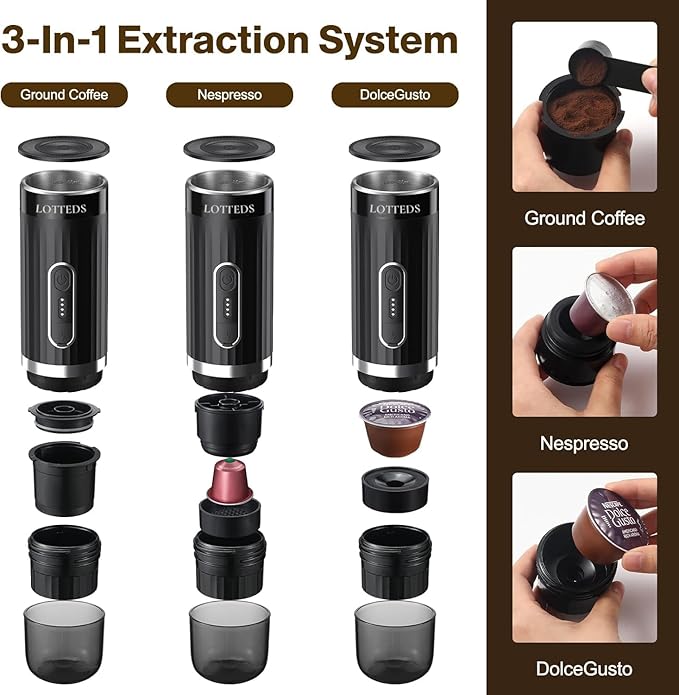 3-In-1 Extraction System

Ground Coffee

Nespresso

DolceGusto

LOTTEDS

LOTTEDS

LOTTEDS

Dolce Gusto

Ground Coffee

Nespresso

NESCAFÉ Dolce Gusto

DolceGusto