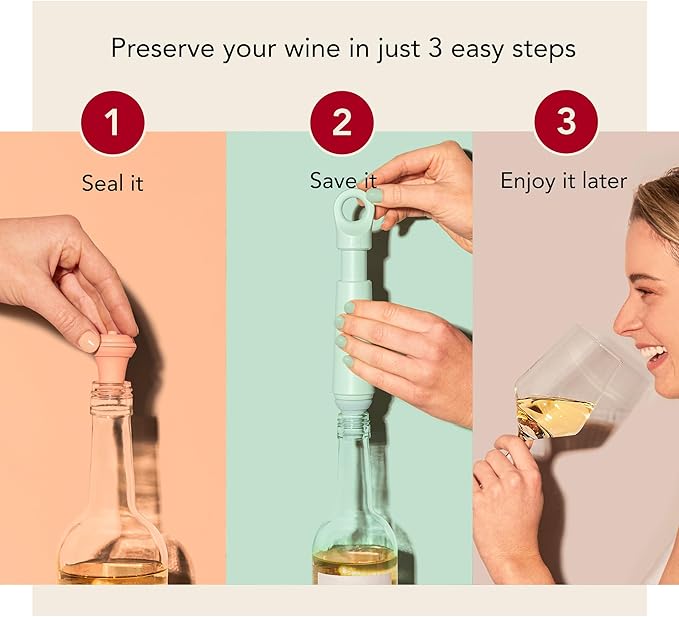 Preserve your wine in just 3 easy steps

1

Seal it

2

Save it

3

Enjoy it later