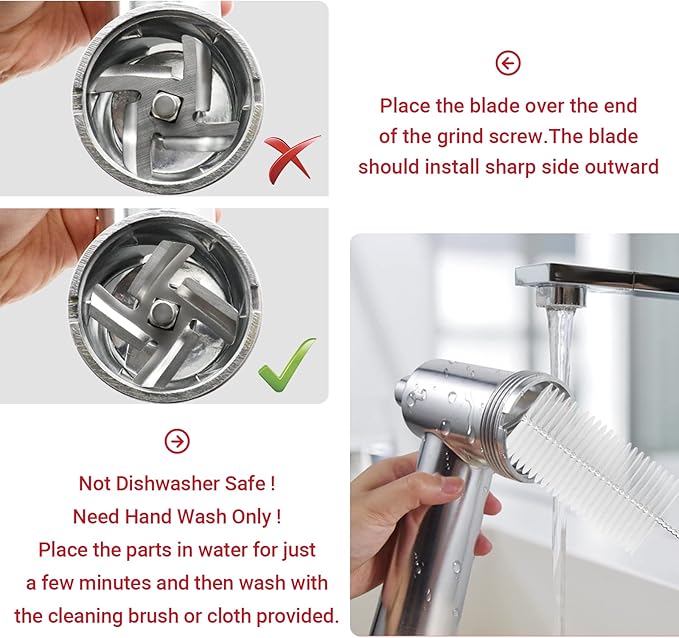 Place the blade over the end of the grind screw.The blade should install sharp side outward

Not Dishwasher Safe !
Need Hand Wash Only !
Place the parts in water for just a few minutes and then wash with the cleaning brush or cloth provided.