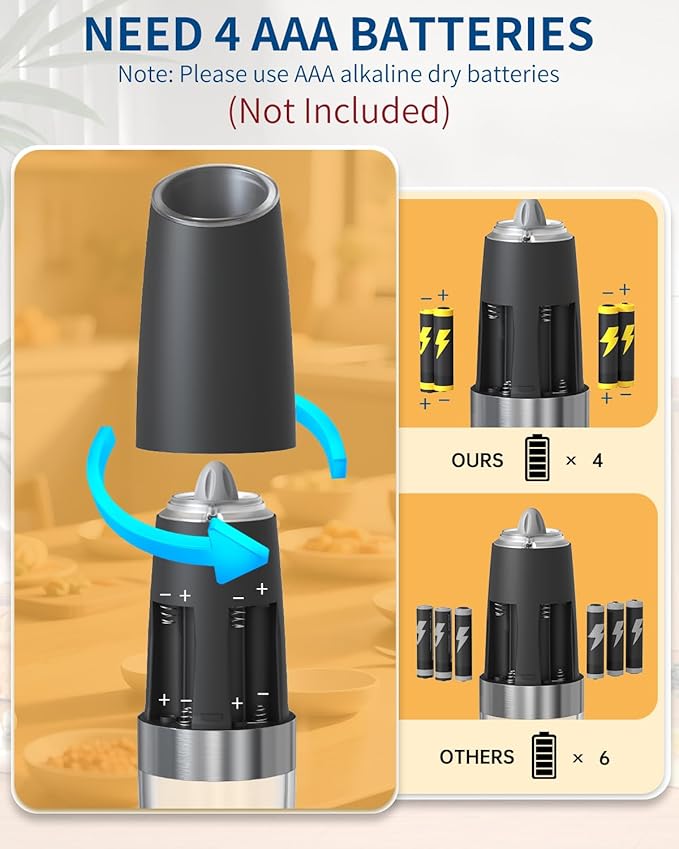 NEED 4 AAA BATTERIES
Note: Please use AAA alkaline dry batteries
(Not Included)

− +
− +
+ −
+ −

− +
− +
+ −
+ −

OURS × 4

OTHERS × 6