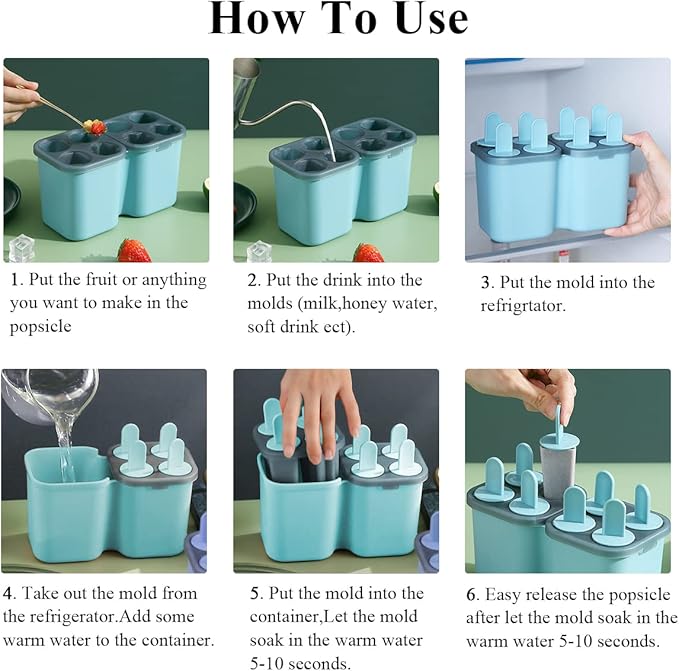 How To Use

1. Put the fruit or anything you want to make in the popsicle

2. Put the drink into the molds (milk,honey water, soft drink ect).

3. Put the mold into the refrigrtator.

4. Take out the mold from the refrigerator.Add some warm water to the container.

5. Put the mold into the container,Let the mold soak in the warm water 5-10 seconds.

6. Easy release the popsicle after let the mold soak in the warm water 5-10 seconds.