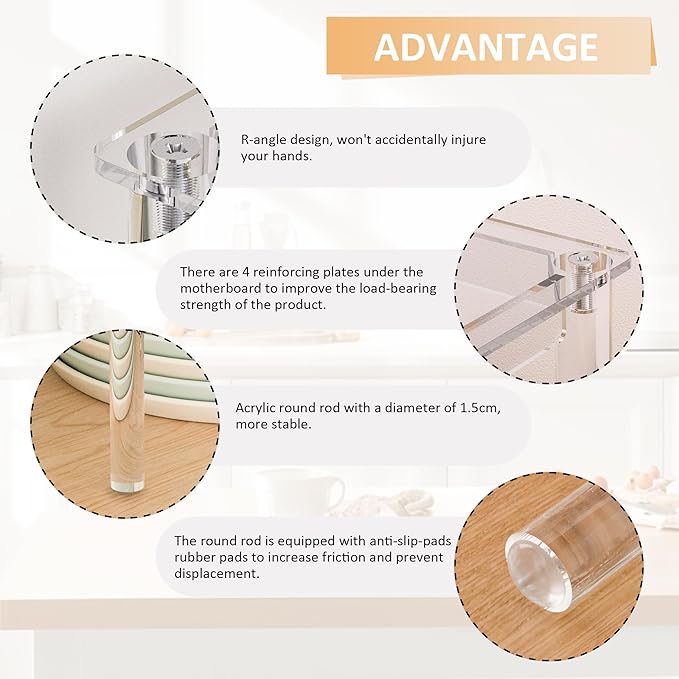 ADVANTAGE

R-angle design, won't accidentally injure your hands.

There are 4 reinforcing plates under the motherboard to improve the load-bearing strength of the product.

Acrylic round rod with a diameter of 1.5cm, more stable.

The round rod is equipped with anti-slip-pads rubber pads to increase friction and prevent displacement.