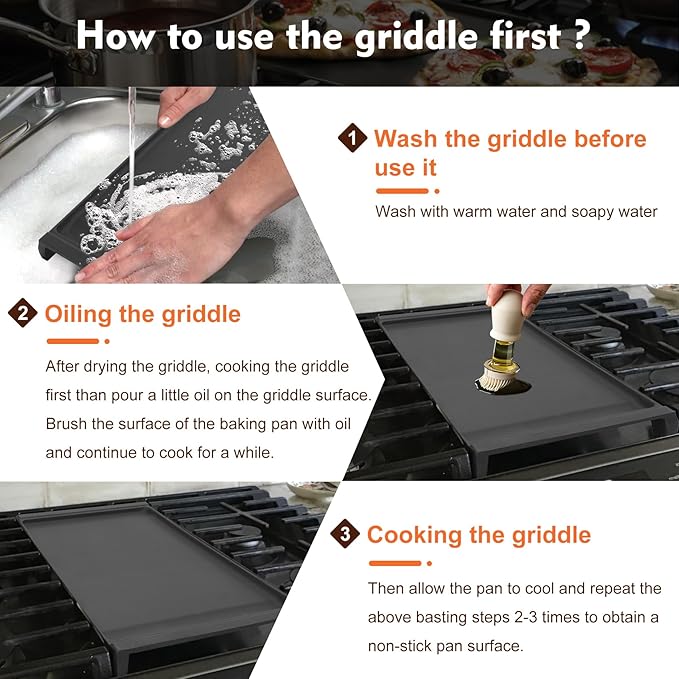 How to use the griddle first ?

1 Wash the griddle before use it

Wash with warm water and soapy water

2 Oiling the griddle

After drying the griddle, cooking the griddle first than pour a little oil on the griddle surface. Brush the surface of the baking pan with oil and continue to cook for a while.

3 Cooking the griddle

Then allow the pan to cool and repeat the above basting steps 2-3 times to obtain a non-stick pan surface.