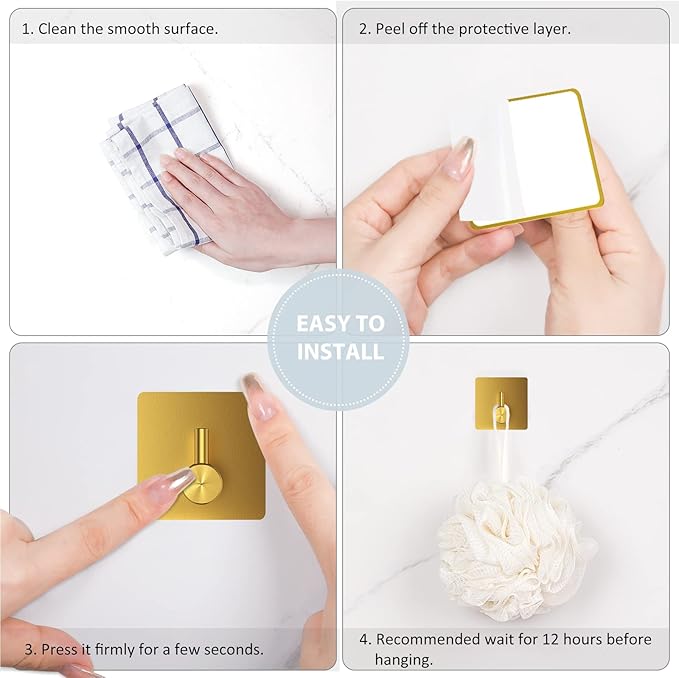 1. Clean the smooth surface.

2. Peel off the protective layer.

EASY TO INSTALL

3. Press it firmly for a few seconds.

4. Recommended wait for 12 hours before hanging.