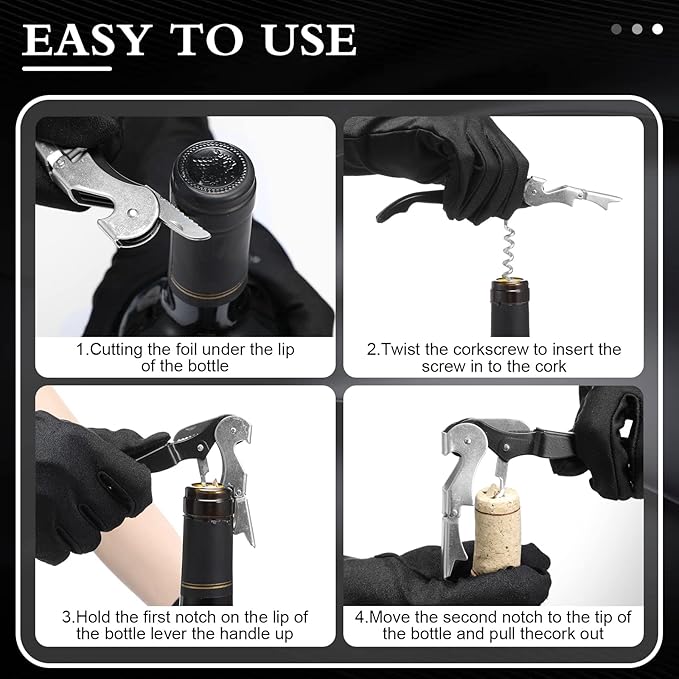 EASY TO USE

1.Cutting the foil under the lip of the bottle

2.Twist the corkscrew to insert the screw in to the cork

3.Hold the first notch on the lip of the bottle lever the handle up

4.Move the second notch to the tip of the bottle and pull thecork out