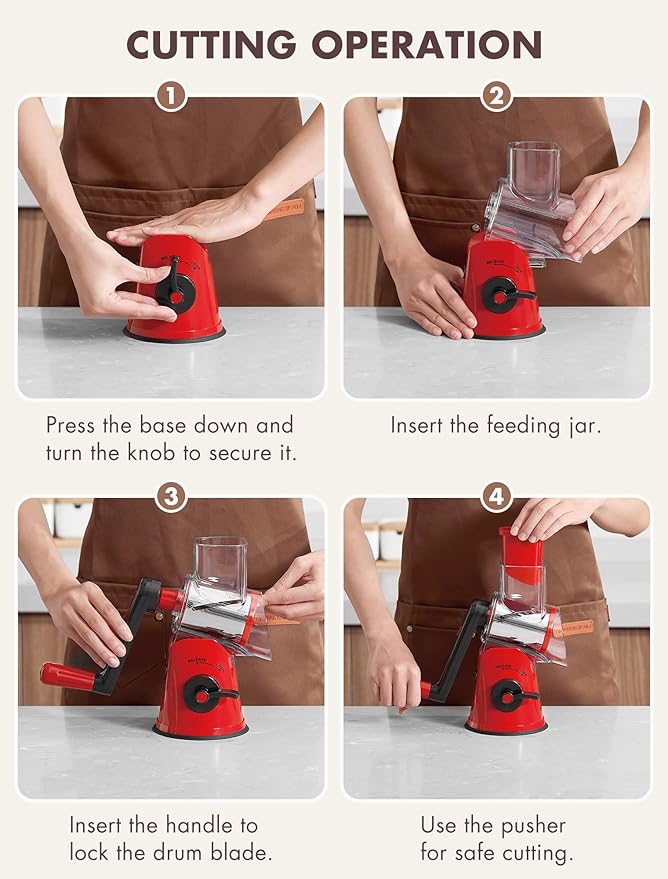 CUTTING OPERATION

1

Press the base down and turn the knob to secure it.

2

Insert the feeding jar.

3

Insert the handle to lock the drum blade.

4

Use the pusher for safe cutting.