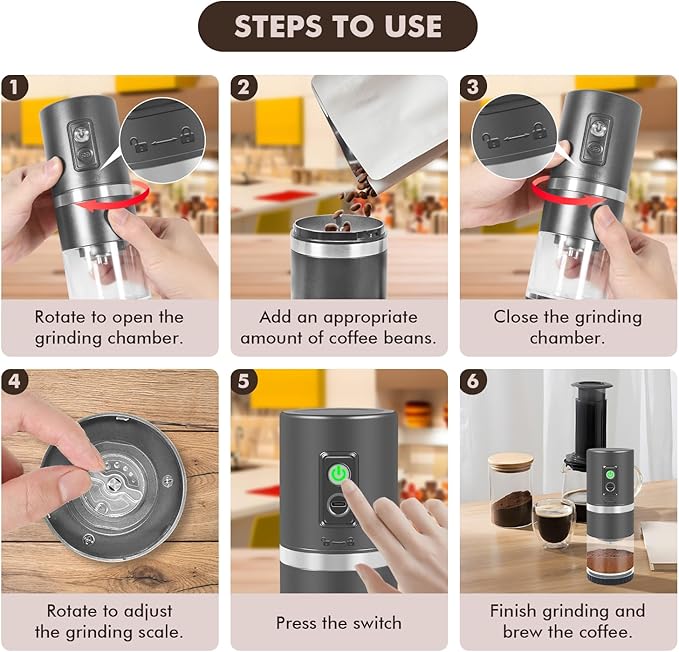 STEPS TO USE

1

Rotate to open the grinding chamber.

2

Add an appropriate amount of coffee beans.

3

Close the grinding chamber.

4

Rotate to adjust the grinding scale.

5

Press the switch

6

Finish grinding and brew the coffee.