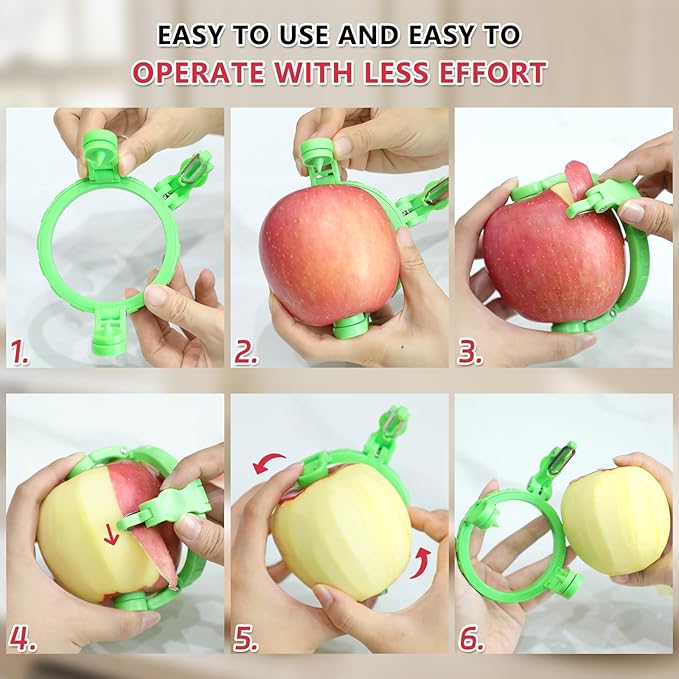 EASY TO USE AND EASY TO OPERATE WITH LESS EFFORT

1.

2.

3.

4.

5.

6.