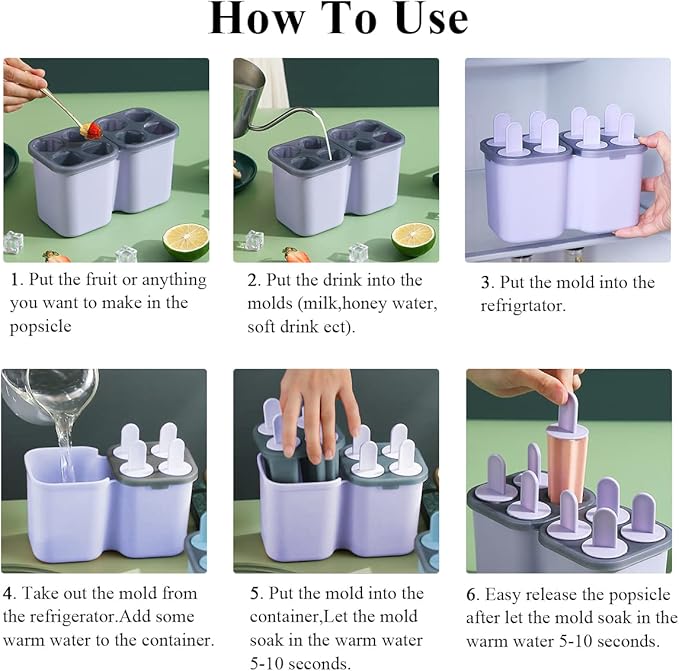 How To Use

1. Put the fruit or anything you want to make in the popsicle

2. Put the drink into the molds (milk,honey water, soft drink ect).

3. Put the mold into the refrigrtator.

4. Take out the mold from the refrigerator.Add some warm water to the container.

5. Put the mold into the container,Let the mold soak in the warm water 5-10 seconds.

6. Easy release the popsicle after let the mold soak in the warm water 5-10 seconds.