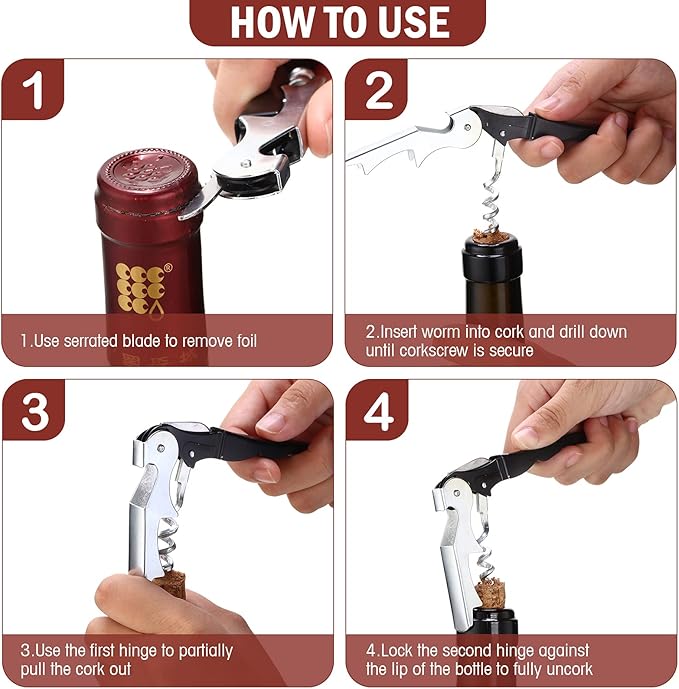 HOW TO USE

1

1.Use serrated blade to remove foil

2

2.Insert worm into cork and drill down until corkscrew is secure

3

3.Use the first hinge to partially pull the cork out

4

4.Lock the second hinge against the lip of the bottle to fully uncork