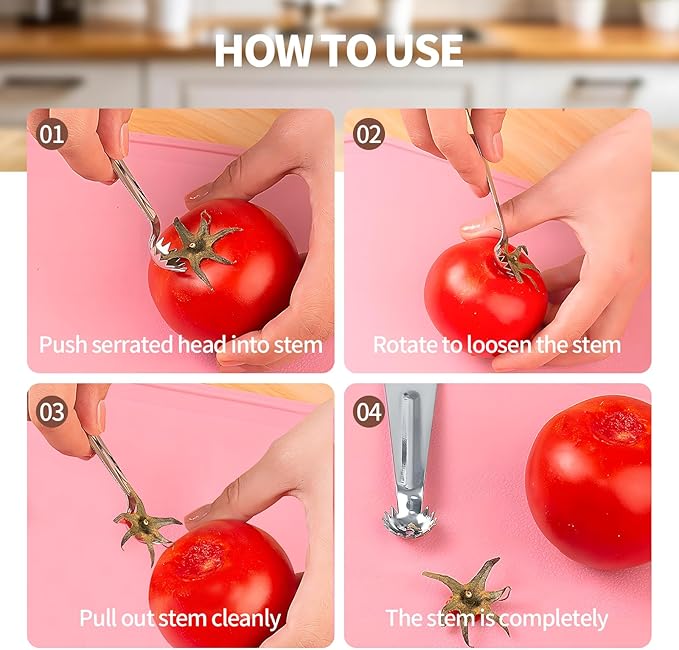 HOW TO USE

01

Push serrated head into stem

02

Rotate to loosen the stem

03

Pull out stem cleanly

04

The stem is completely