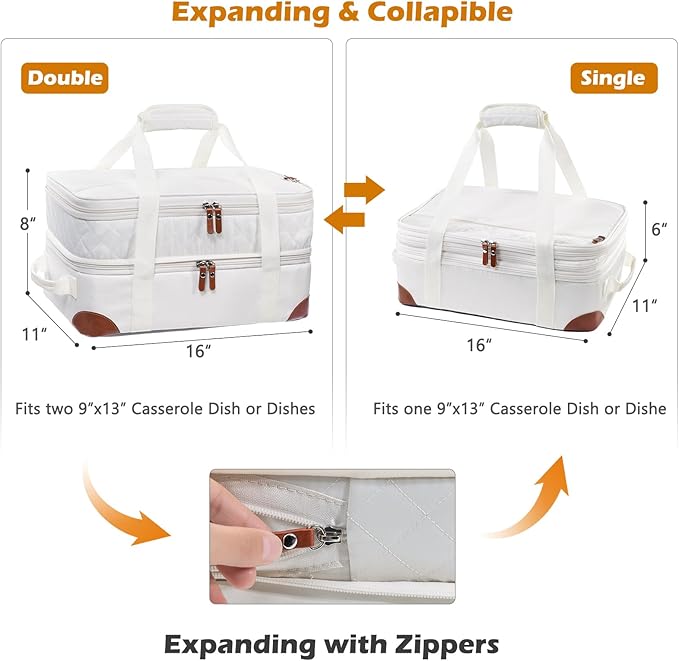 Expanding & Collapible

Double

8″

11″

16″

Fits two 9″x13″ Casserole Dish or Dishes

Single

6″

11″

16″

Fits one 9″x13″ Casserole Dish or Dishe

Expanding with Zippers