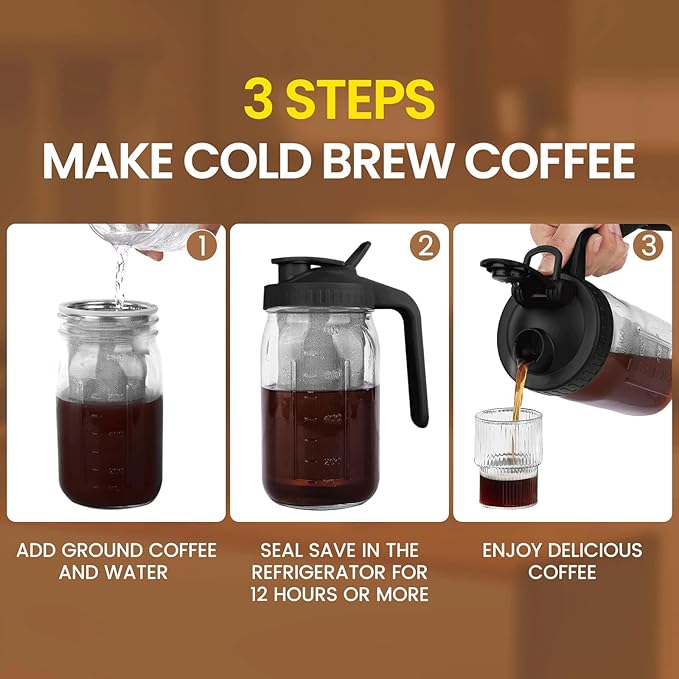 3 STEPS
MAKE COLD BREW COFFEE

1

2

3

ADD GROUND COFFEE AND WATER

SEAL SAVE IN THE REFRIGERATOR FOR 12 HOURS OR MORE

ENJOY DELICIOUS COFFEE