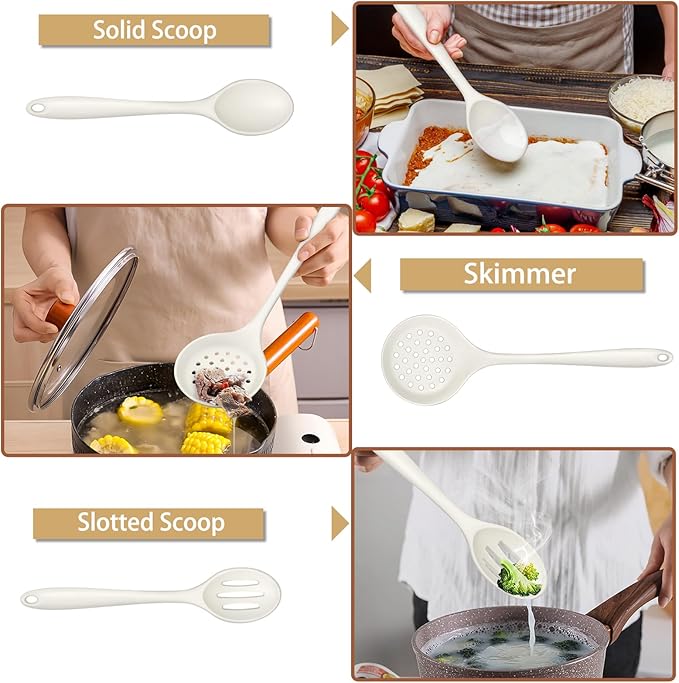 Solid Scoop

Skimmer

Slotted Scoop