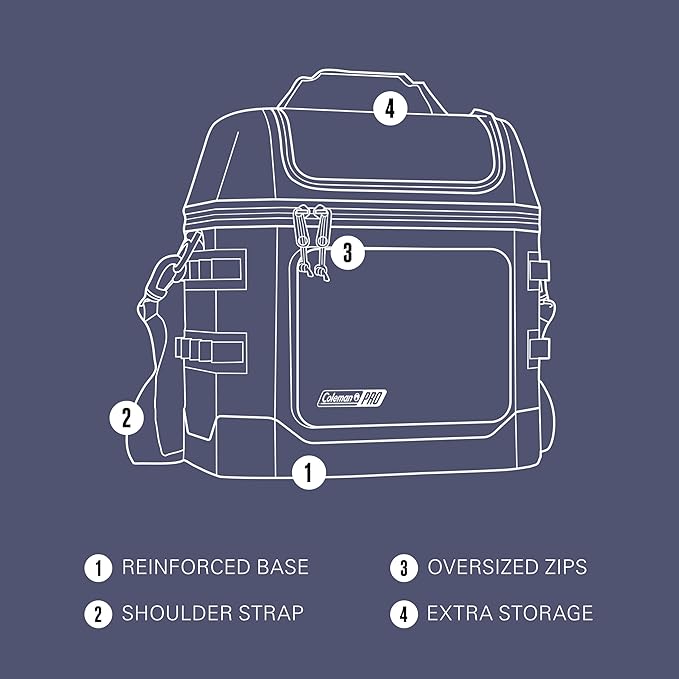 4

3

Coleman PRO

2

1

1 REINFORCED BASE

2 SHOULDER STRAP

3 OVERSIZED ZIPS

4 EXTRA STORAGE