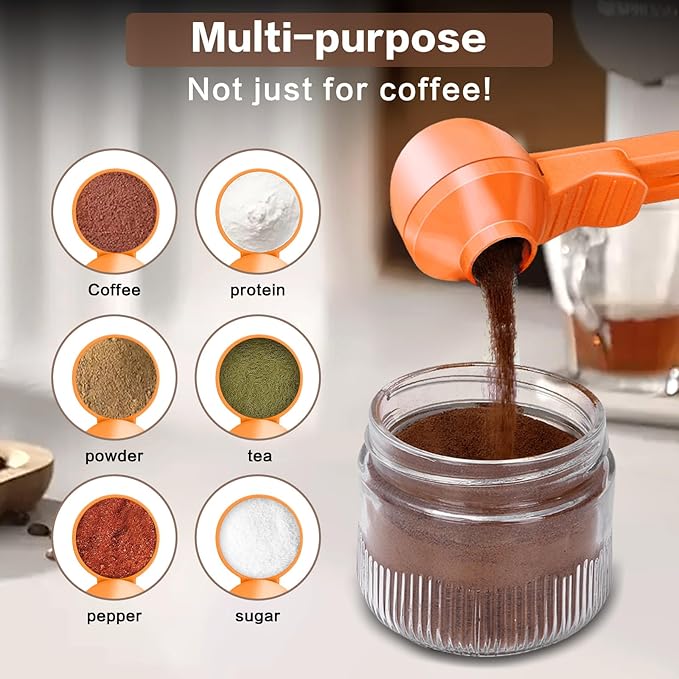 Multi-purpose
Not just for coffee!

Coffee

protein

powder

tea

pepper

sugar