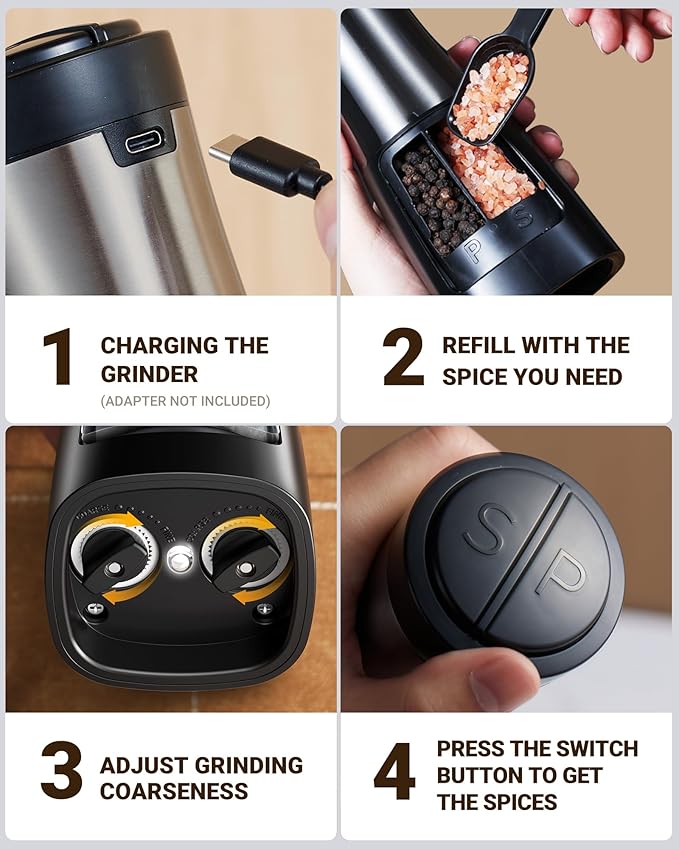 P S

1 CHARGING THE GRINDER
(ADAPTER NOT INCLUDED)

2 REFILL WITH THE SPICE YOU NEED

COARSE FINE COARSE FINE

S P

3 ADJUST GRINDING COARSENESS

4 PRESS THE SWITCH BUTTON TO GET THE SPICES