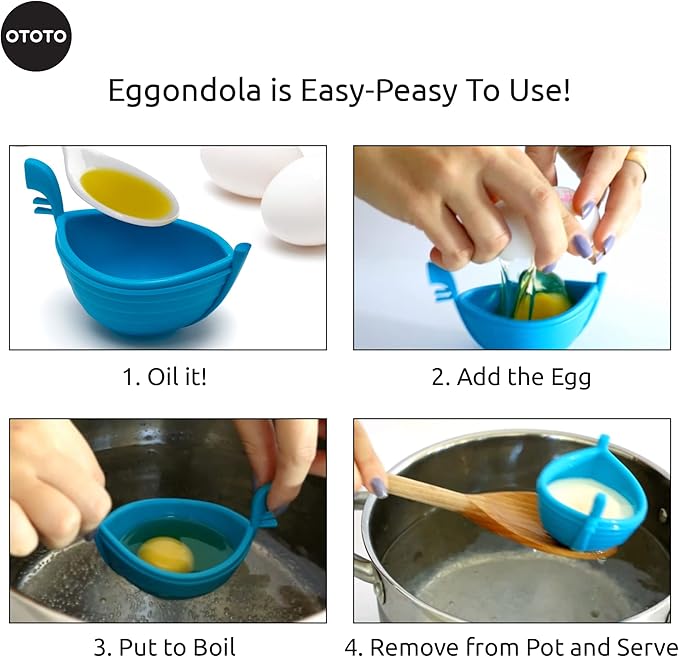 OTOTO

Eggondola is Easy-Peasy To Use!

1. Oil it!

2. Add the Egg

3. Put to Boil

4. Remove from Pot and Serve