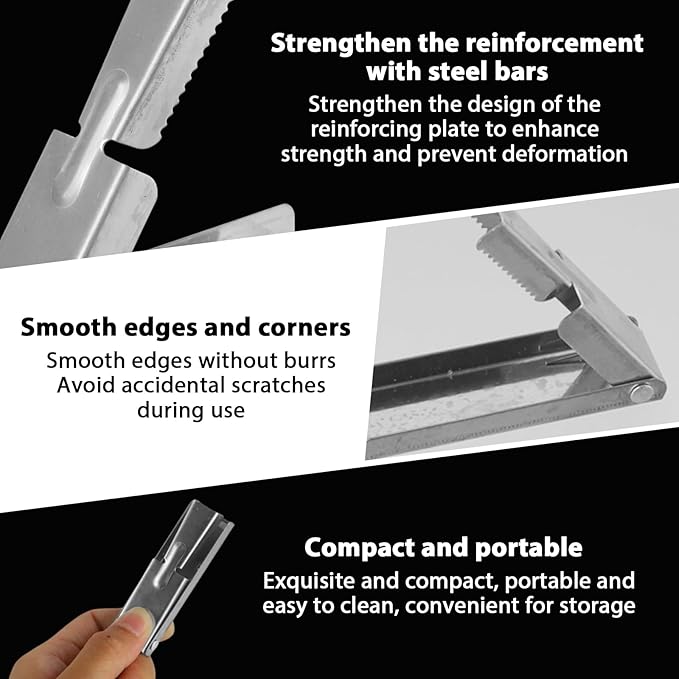 Strengthen the reinforcement with steel bars
Strengthen the design of the reinforcing plate to enhance strength and prevent deformation

Smooth edges and corners
Smooth edges without burrs
Avoid accidental scratches during use

Compact and portable
Exquisite and compact, portable and easy to clean, convenient for storage