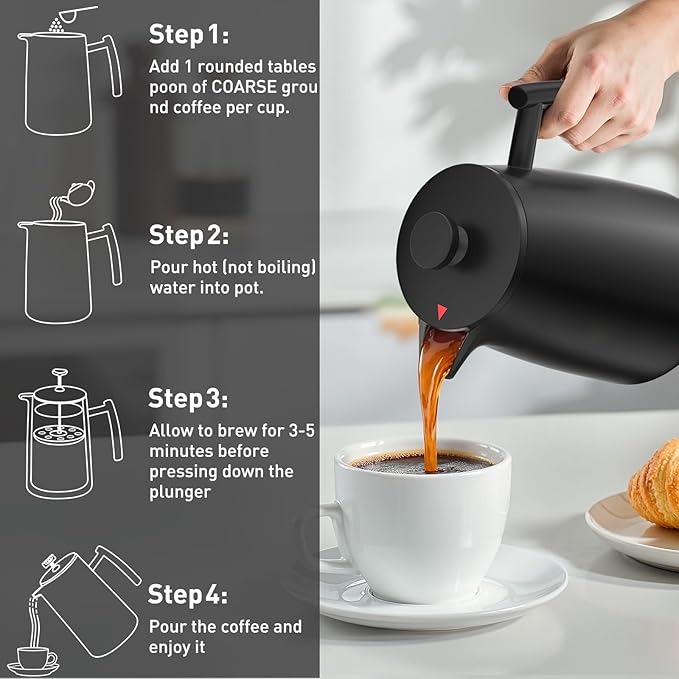 Step 1:
Add 1 rounded tables poon of COARSE grou nd coffee per cup.

Step 2:
Pour hot (not boiling) water into pot.

Step 3:
Allow to brew for 3-5 minutes before pressing down the plunger

Step 4:
Pour the coffee and enjoy it