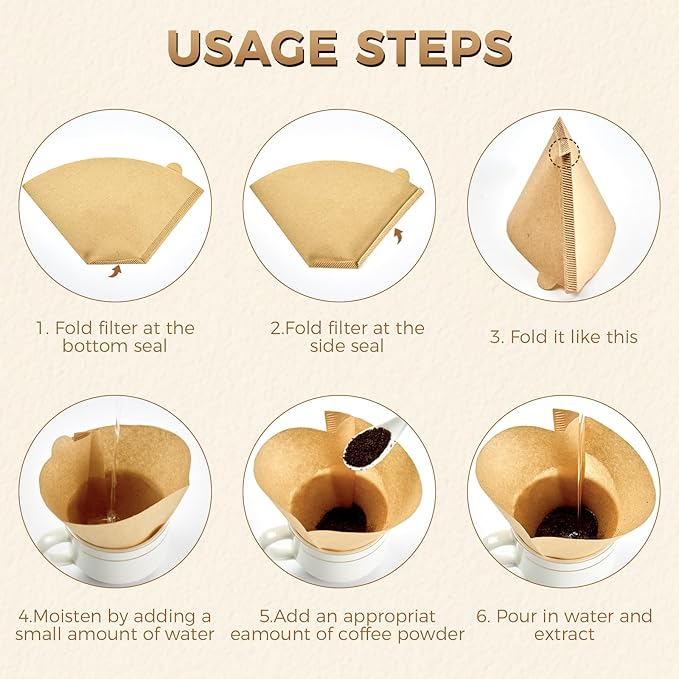 USAGE STEPS

1. Fold filter at the bottom seal

2.Fold filter at the side seal

3. Fold it like this

4.Moisten by adding a small amount of water

5.Add an appropriat eamount of coffee powder

6. Pour in water and extract