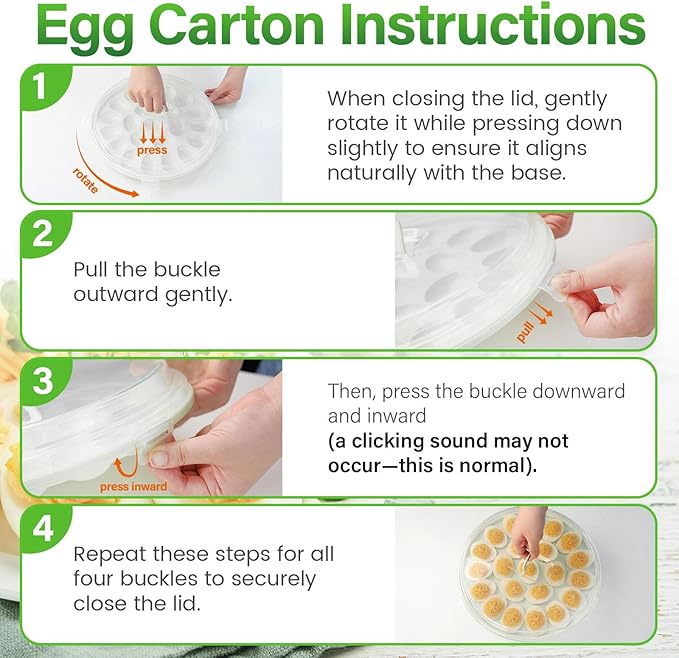 Egg Carton Instructions

1

press

rotate

When closing the lid, gently rotate it while pressing down slightly to ensure it aligns naturally with the base.

2

Pull the buckle outward gently.

pull

3

press inward

Then, press the buckle downward and inward
(a clicking sound may not occur—this is normal).

4

Repeat these steps for all four buckles to securely close the lid.