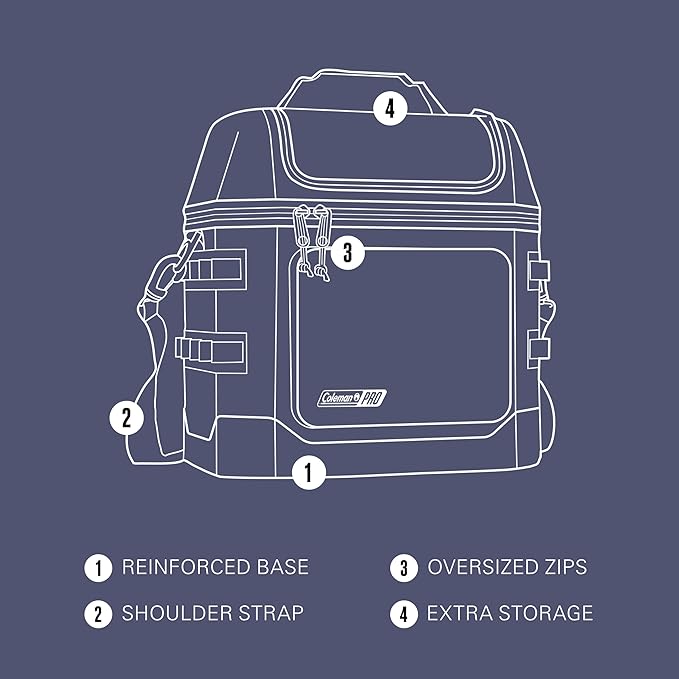 4

3

Coleman PRO

2

1

1 REINFORCED BASE

2 SHOULDER STRAP

3 OVERSIZED ZIPS

4 EXTRA STORAGE