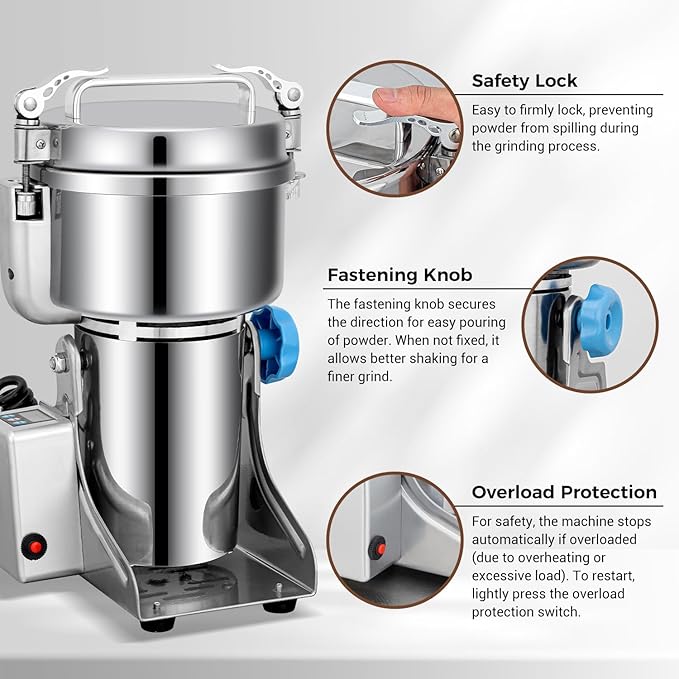 Safety Lock
Easy to firmly lock, preventing powder from spilling during the grinding process.

Fastening Knob
The fastening knob secures the direction for easy pouring of powder. When not fixed, it allows better shaking for a finer grind.

Overload Protection
For safety, the machine stops automatically if overloaded (due to overheating or excessive load). To restart, lightly press the overload protection switch.