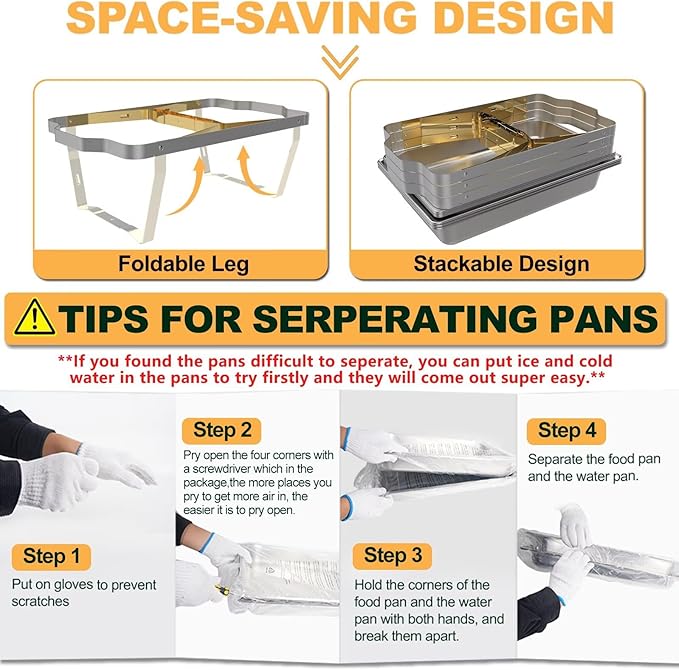 SPACE-SAVING DESIGN

Foldable Leg

Stackable Design

TIPS FOR SERPERATING PANS

**If you found the pans difficult to seperate, you can put ice and cold water in the pans to try firstly and they will come out super easy.**

Step 1
Put on gloves to prevent scratches

Step 2
Pry open the four corners with a screwdriver which in the package,the more places you pry to get more air in, the easier it is to pry open.

Step 3
Hold the corners of the food pan and the water pan with both hands, and break them apart.

Step 4
Separate the food pan and the water pan.