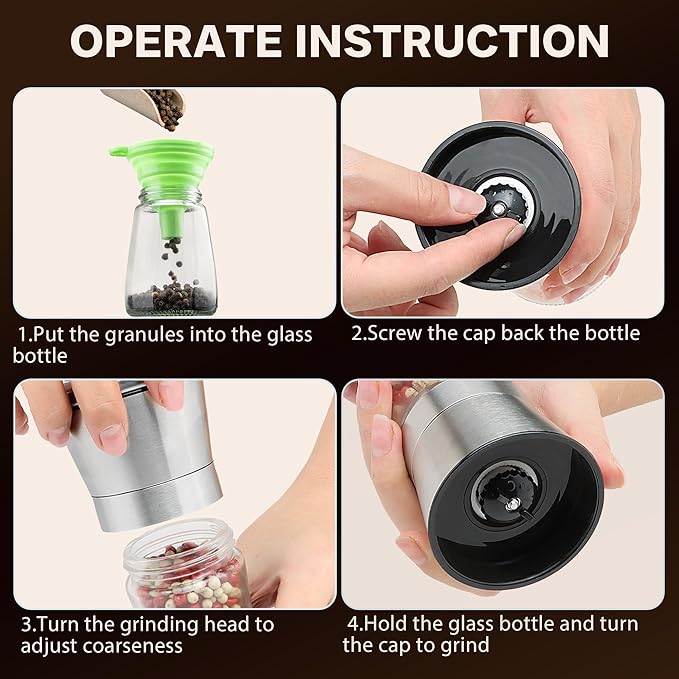 OPERATE INSTRUCTION

1.Put the granules into the glass bottle

2.Screw the cap back the bottle

3.Turn the grinding head to adjust coarseness

4.Hold the glass bottle and turn the cap to grind