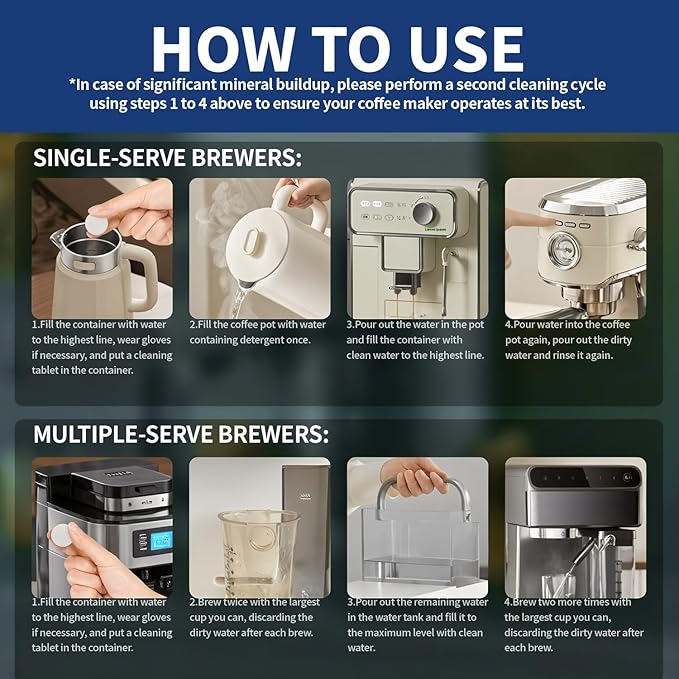 HOW TO USE

*In case of significant mineral buildup, please perform a second cleaning cycle using steps 1 to 4 above to ensure your coffee maker operates at its best.

SINGLE-SERVE BREWERS:

1.Fill the container with water to the highest line, wear gloves if necessary, and put a cleaning tablet in the container.

2.Fill the coffee pot with water containing detergent once.

3.Pour out the water in the pot and fill the container with clean water to the highest line.

4.Pour water into the coffee pot again, pour out the dirty water and rinse it again.

MULTIPLE-SERVE BREWERS:

1.Fill the container with water to the highest line, wear gloves if necessary, and put a cleaning tablet in the container.

2.Brew twice with the largest cup you can, discarding the dirty water after each brew.

3.Pour out the remaining water in the water tank and fill it to the maximum level with clean water.

4.Brew two more times with the largest cup you can, discarding the dirty water after each brew.