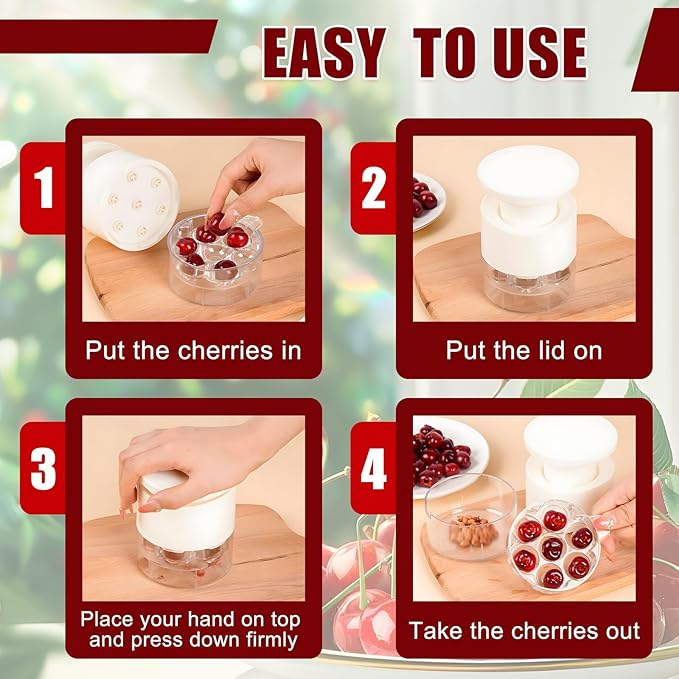 EASY TO USE

1

Put the cherries in

2

Put the lid on

3

Place your hand on top and press down firmly

4

Take the cherries out