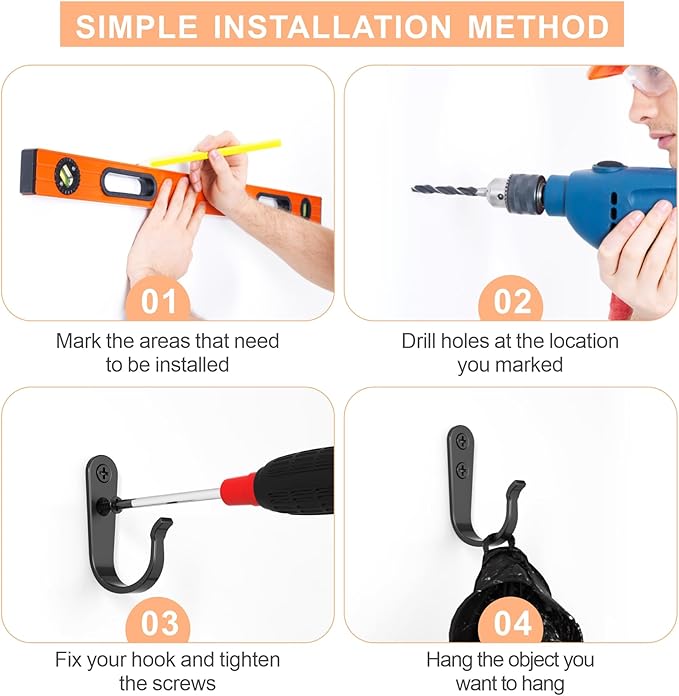 SIMPLE INSTALLATION METHOD

01

Mark the areas that need to be installed

02

Drill holes at the location you marked

03

Fix your hook and tighten the screws

04

Hang the object you want to hang