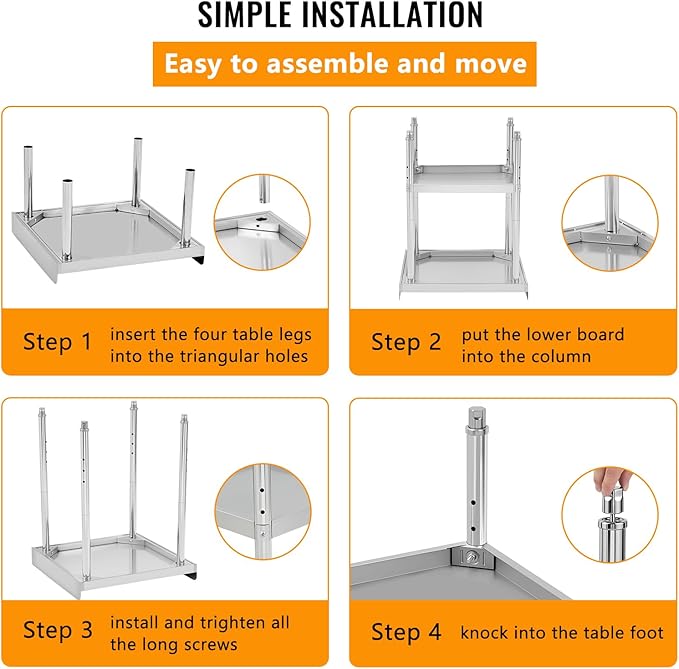 SIMPLE INSTALLATION

Easy to assemble and move

Step 1 insert the four table legs into the triangular holes

Step 2 put the lower board into the column

Step 3 install and trighten all the long screws

Step 4 knock into the table foot